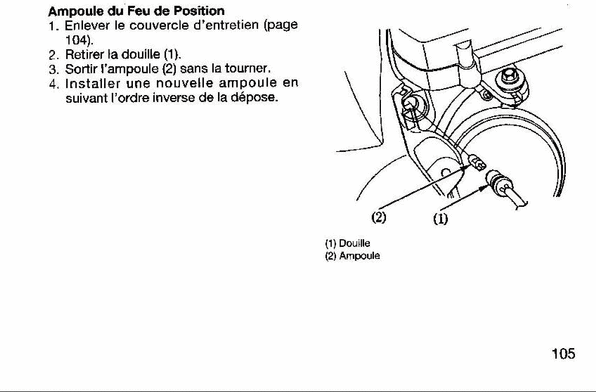 Ampoule du Feu de Position
1. Enlever le couvercle d'entretien (page 104).
2. Retirer la douille (1).
3. Sortir l'ampoule (2) sans la tourner.
4. Installer une nouvelle ampoule en suivant l'ordre inverse de la dépose.

(2)
(1)

(1) Douille
(2) Ampoule

105