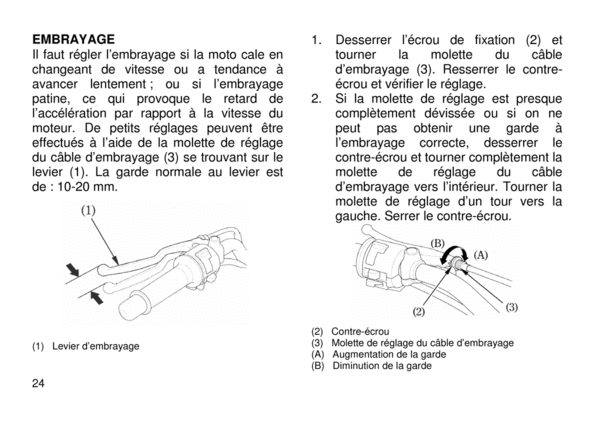 EMBRAYAGE
Il faut régler l'embrayage si la moto cale en changeant de vitesse ou a tendance à avancer lentement ; ou si l'embrayage patine, ce qui provoque le retard de l'accélération par rapport à la vitesse du moteur. De petits réglages peuvent être effectués à l'aide de la molette de réglage du câble d'embrayage (3) se trouvant sur le levier (1). La garde normale au levier est de : 10-20 mm.

(1)

(1) Levier d'embrayage

24

1. Desserrer l'écrou de fixation (2) et tourner la molette du câble d'embrayage (3). Resserrer le contre-écrou et vérifier le réglage.
2. Si la molette de réglage est presque complètement dévissée ou si on ne peut pas obtenir une garde à l'embrayage correcte, desserrer le contre-écrou et tourner complètement la molette de réglage du câble d'embrayage vers l'intérieur. Tourner la molette de réglage d'un tour vers la gauche. Serrer le contre-écrou.

(B) (A)
(2) (3)

(2) Contre-écrou
(3) Molette de réglage du câble d'embrayage
(A) Augmentation de la garde
(B) Diminution de la garde