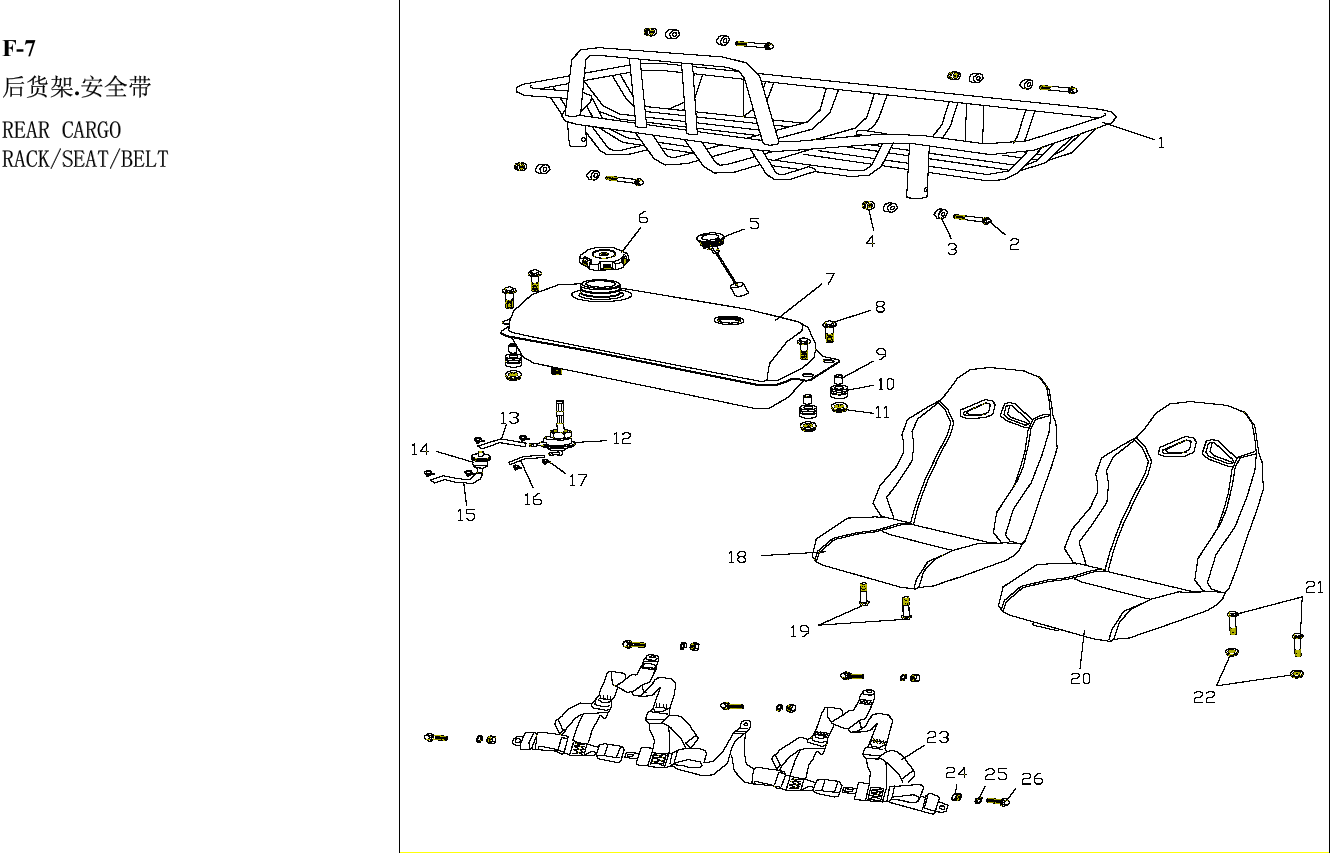 F-7
后货架.安全带
REAR CARGO RACK/SEAT/BELT

1
6
5
4
3
2
7
8
9
10
11
13
12
14
17
16
15
18
19
20
21
22
23
24
25
26